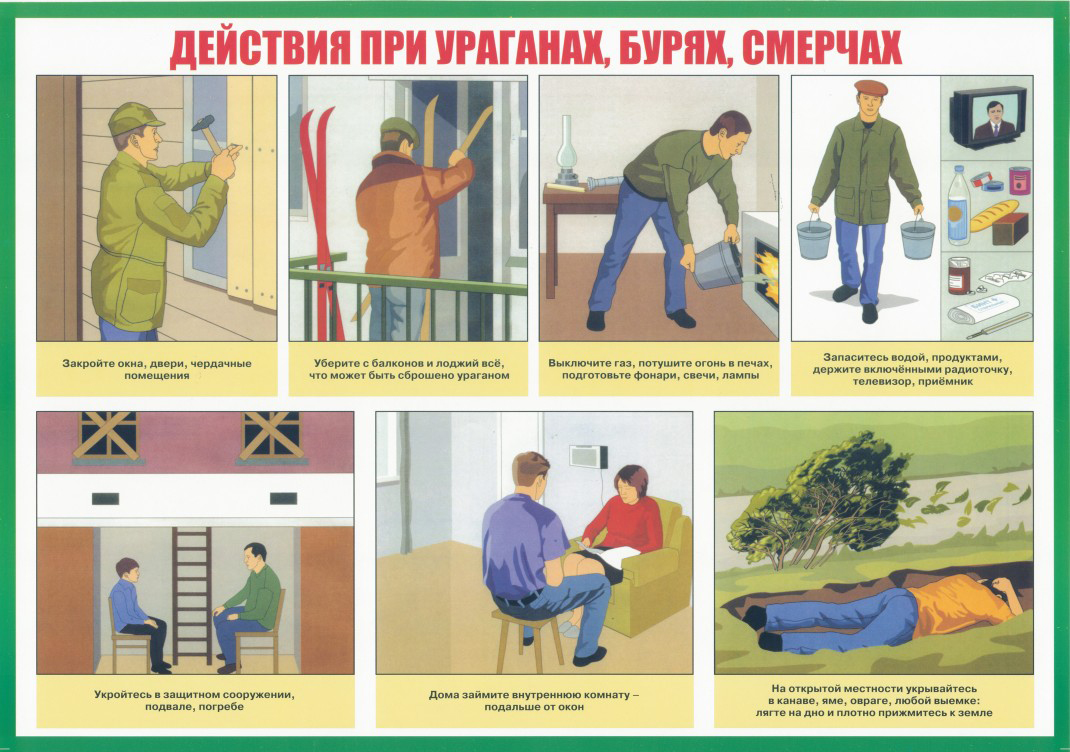 ДЕЙСТВИЯ ПРИ УРАГАНАХ, БУРЯХ, СМЕРЧАХ

Закройте окна, двери, чердачные помещения

Уберите с балконов и лоджий всё, что может быть сброшено ураганом

Выключите газ, потушите огонь в печах, подготовьте фонари, свечи, лампы

Запаситесь водой, продуктами, держите включёнными радиоточку, телевизор, приёмник

Укройтесь в защитном сооружении, подвале, погребе

Дома займите внутреннюю комнату – подальше от окон

На открытой местности укрывайтесь в канаве, яме, овраге, любой выемке: лягте на дно и плотно прижмитесь к земле